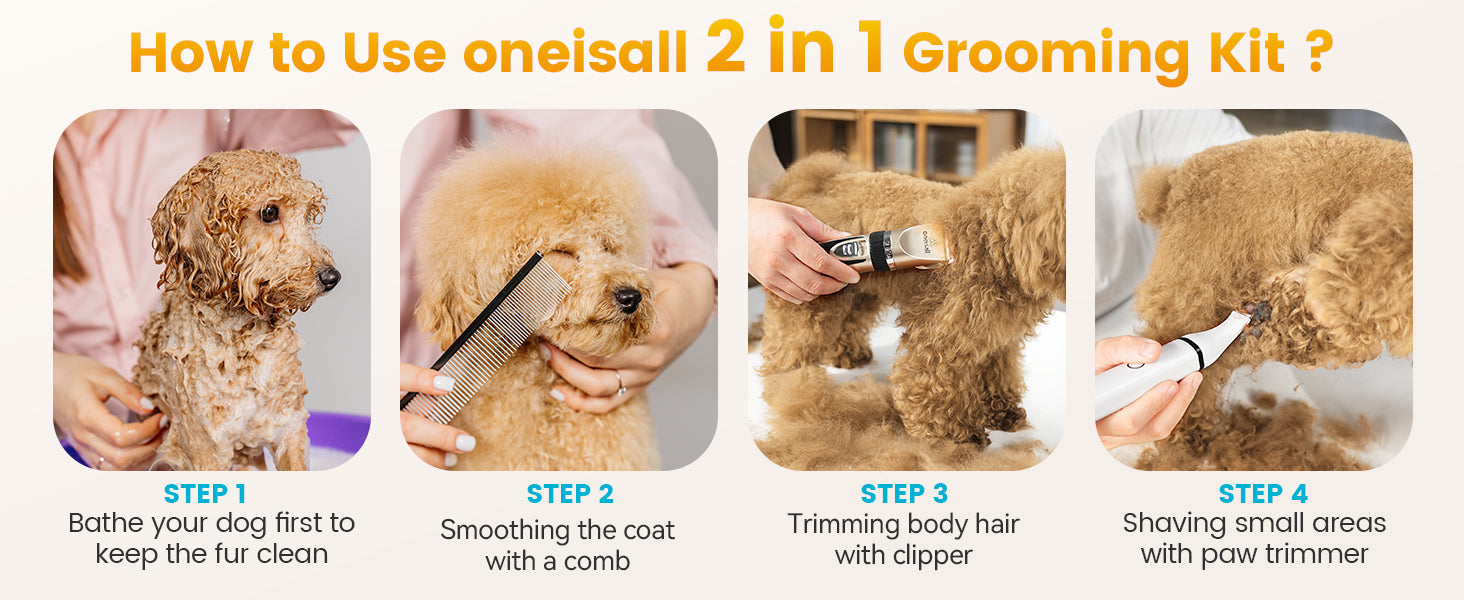 How to Use oneisall 2 in 1 Grooming Kit ?

STEP 1
Bathe your dog first to keep the fur clean

STEP 2
Smoothing the coat with a comb

STEP 3
Trimming body hair with clipper

STEP 4
Shaving small areas with paw trimmer