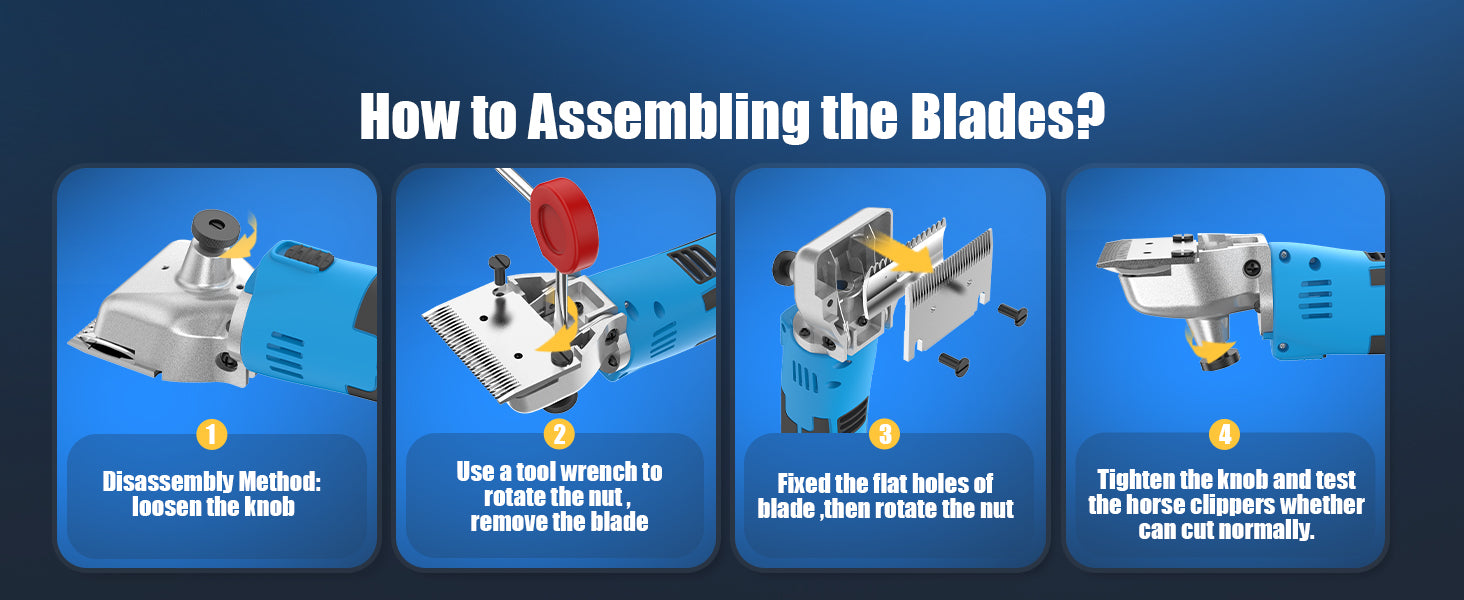 How to Assembling the Blades?

1

Disassembly Method: loosen the knob

2

Use a tool wrench to rotate the nut , remove the blade

3

Fixed the flat holes of blade ,then rotate the nut

4

Tighten the knob and test the horse clippers whether can cut normally.