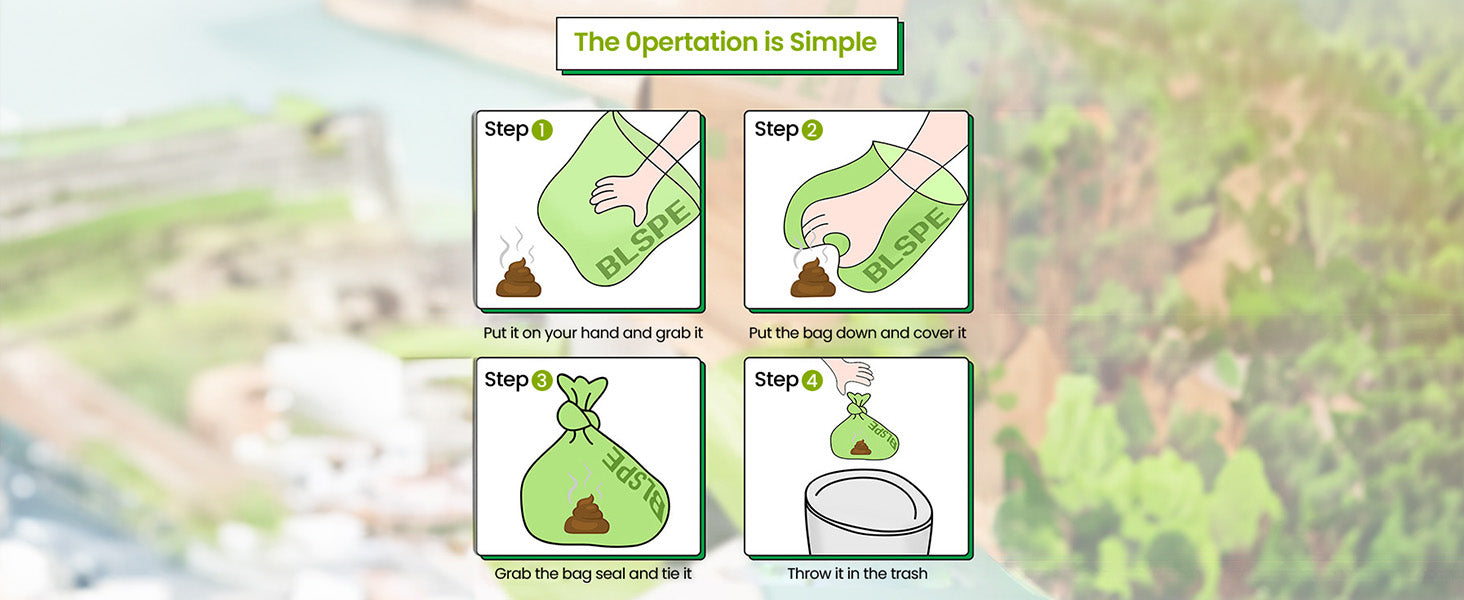 The 0pertation is Simple

Step 1

BLSPE

Put it on your hand and grab it

Step 2

BLSPE

Put the bag down and cover it

Step 3

BLSPE

Grab the bag seal and tie it

Step 4

BLSPE

Throw it in the trash