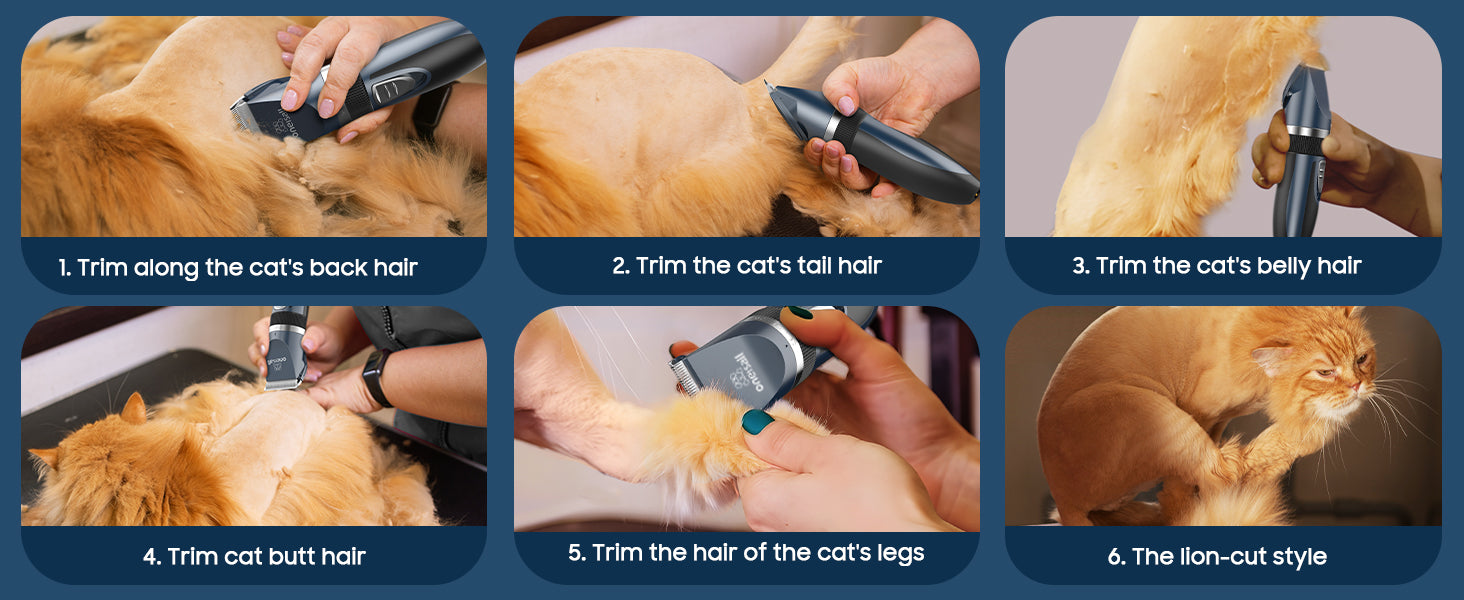 1. Trim along the cat's back hair

2. Trim the cat's tail hair

3. Trim the cat's belly hair

4. Trim cat butt hair

5. Trim the hair of the cat's legs

6. The lion-cut style