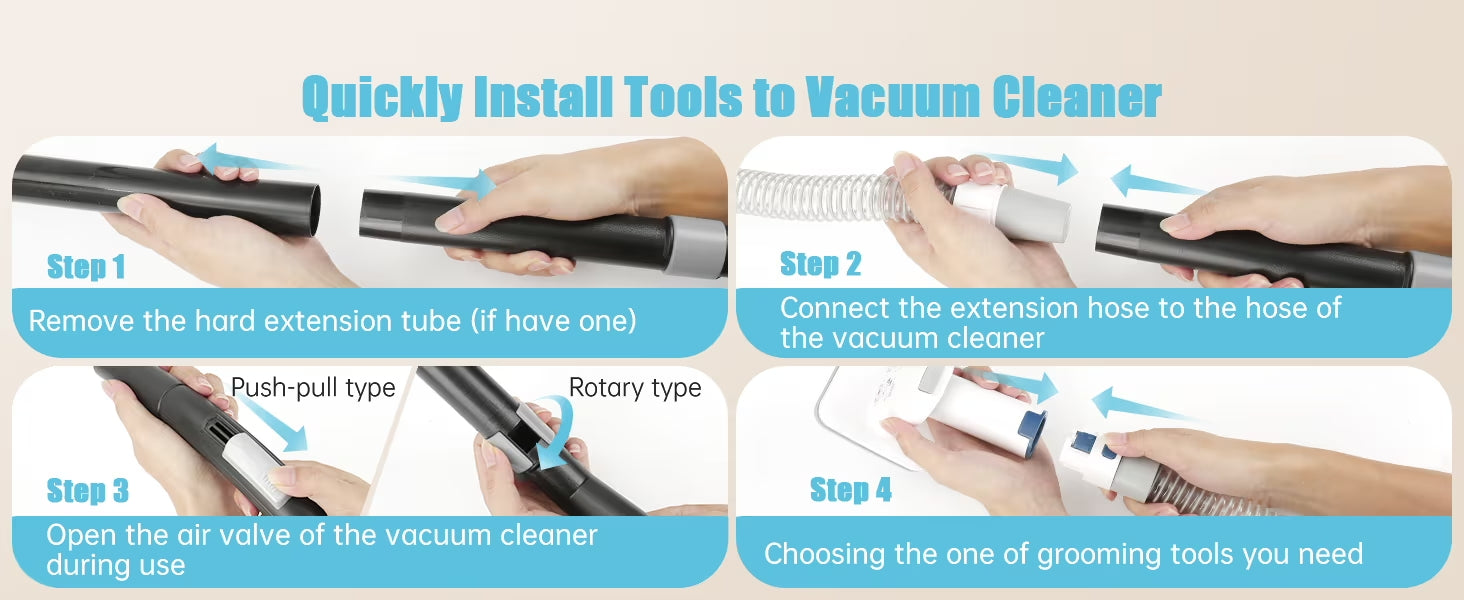 Quickly Install Tools to Vacuum Cleaner

Step 1
Remove the hard extension tube (if have one)

Step 2
Connect the extension hose to the hose of the vacuum cleaner

Push-pull type
Rotary type
Step 3
Open the air valve of the vacuum cleaner during use

Step 4
Choosing the one of grooming tools you need