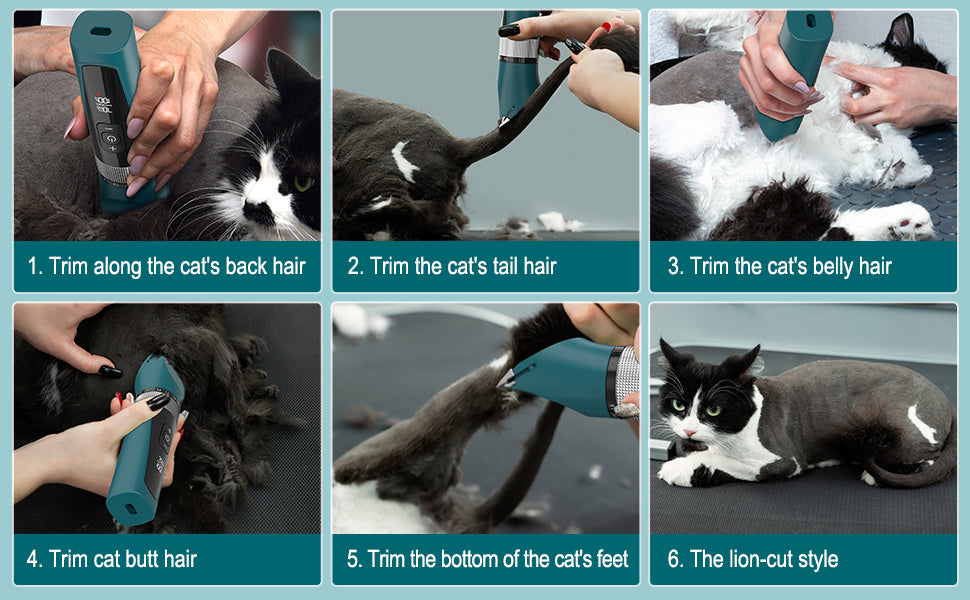 1. Trim along the cat's back hair

2. Trim the cat's tail hair

3. Trim the cat's belly hair

4. Trim cat butt hair

5. Trim the bottom of the cat's feet

6. The lion-cut style