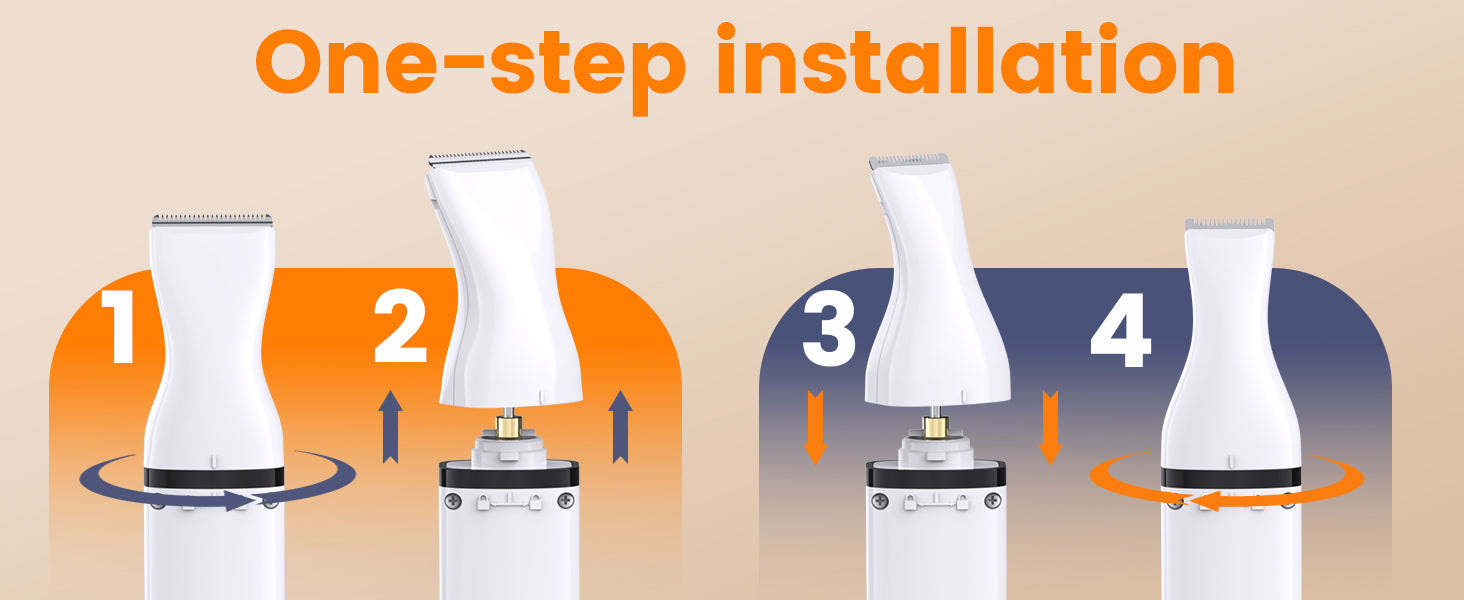 One-step installation

1

2

3

4