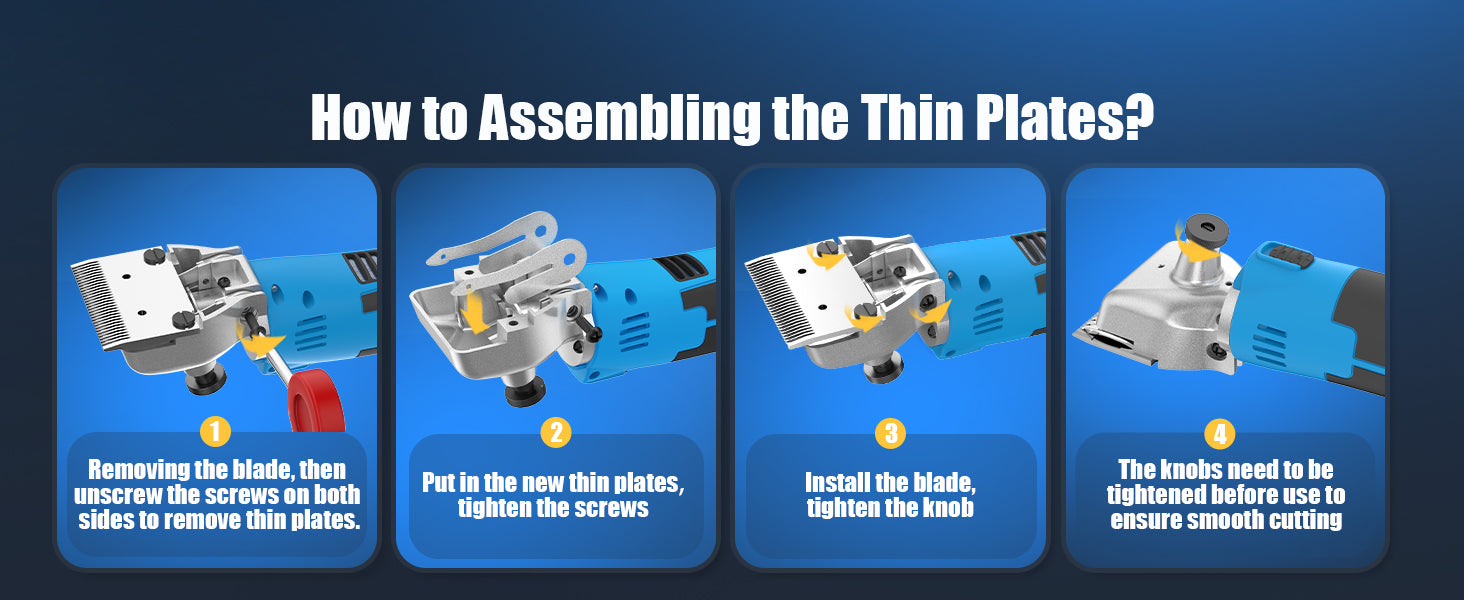 How to Assembling the Thin Plates?

1

Removing the blade, then unscrew the screws on both sides to remove thin plates.

2

Put in the new thin plates, tighten the screws

3

Install the blade, tighten the knob

4

The knobs need to be tightened before use to ensure smooth cutting