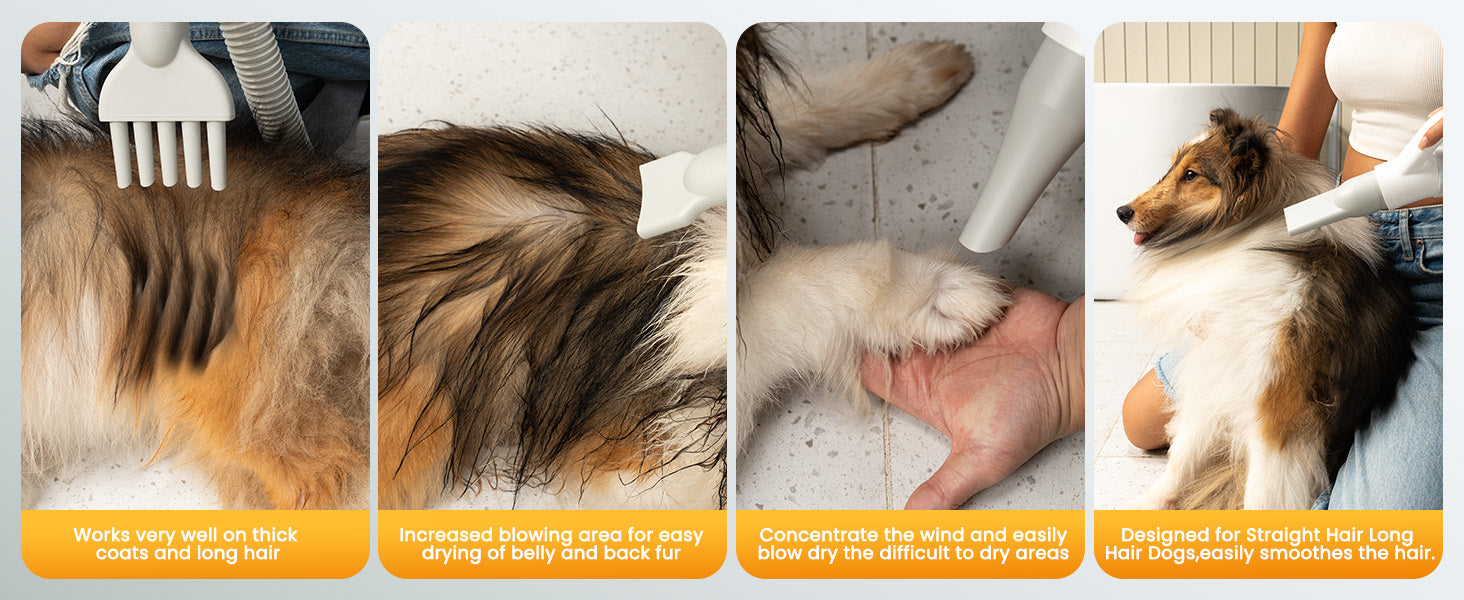 Works very well on thick coats and long hair

Increased blowing area for easy drying of belly and back fur

Concentrate the wind and easily blow dry the difficult to dry areas

Designed for Straight Hair Long Hair Dogs,easily smoothes the hair.