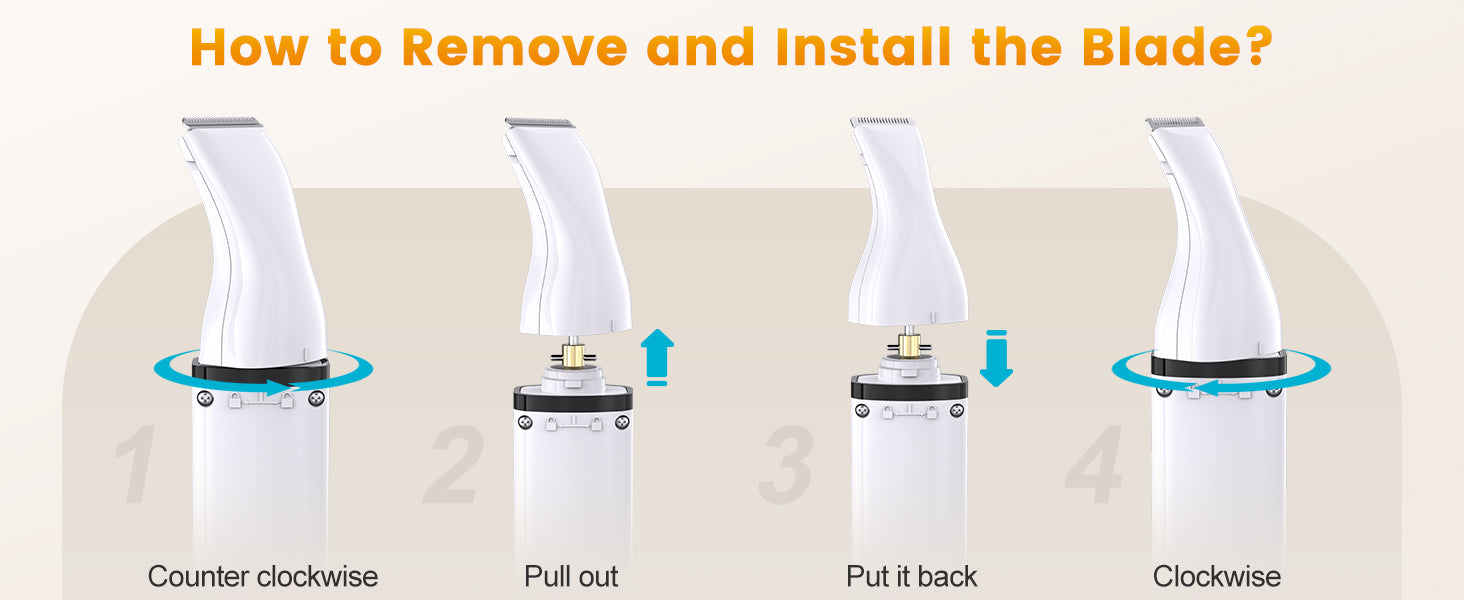 How to Remove and Install the Blade?

1

Counter clockwise

2

Pull out

3

Put it back

4

Clockwise