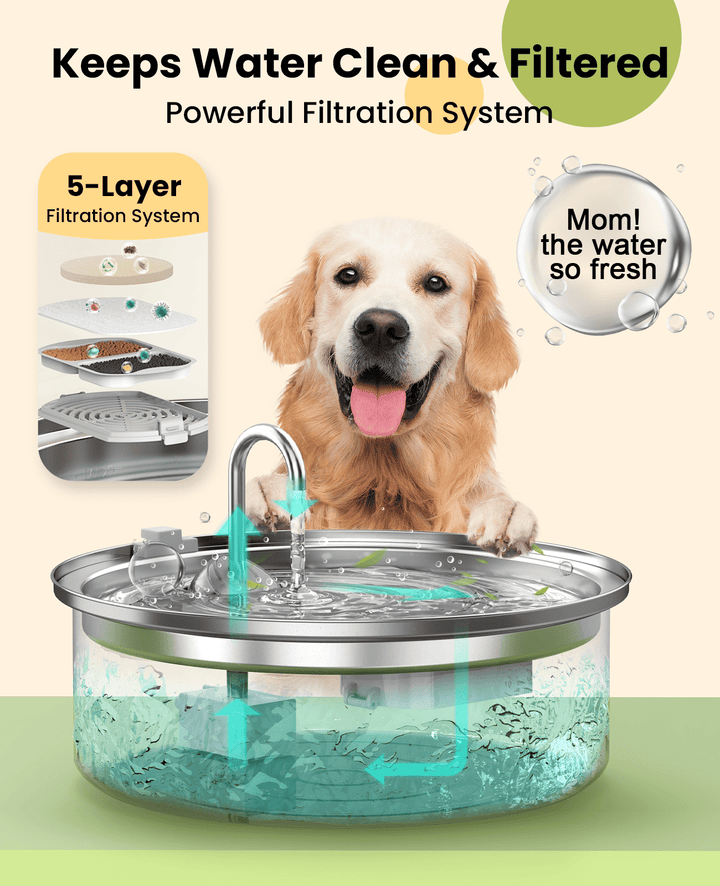 Keeps Water Clean & Filtered

Powerful Filtration System

5-Layer
Filtration System

Mom! the water so fresh