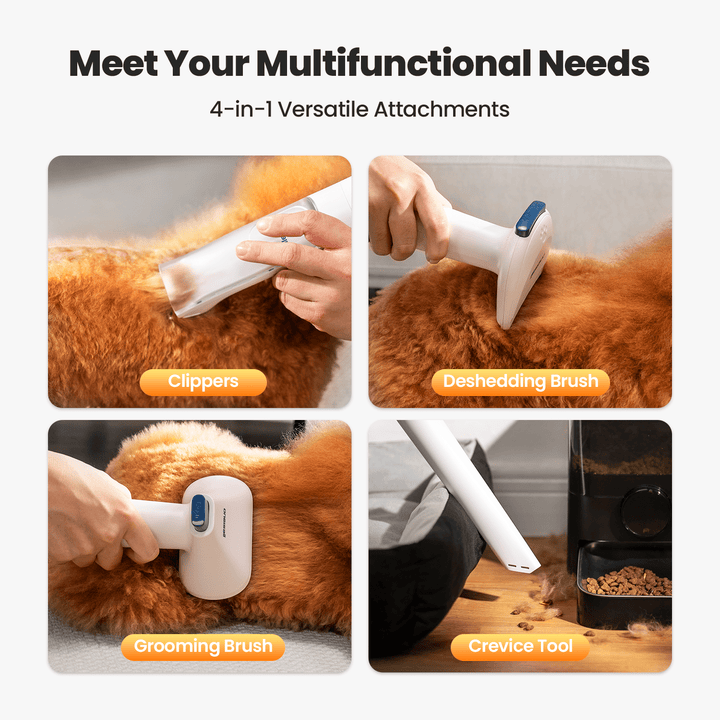 Meet Your Multifunctional Needs

4-in-1 Versatile Attachments

Clippers

Deshedding Brush

Grooming Brush

Crevice Tool