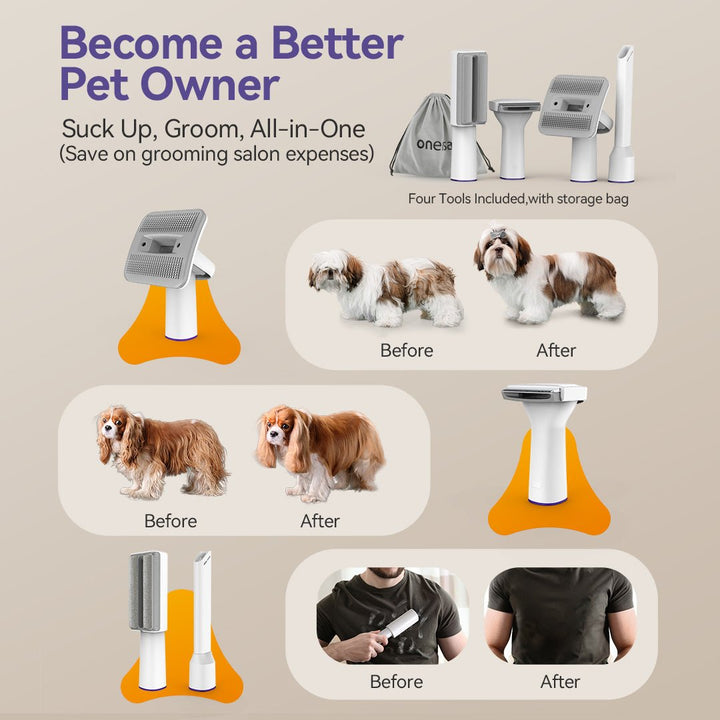 Become a Better Pet Owner

Suck Up, Groom, All-in-One
(Save on grooming salon expenses)

onesa

Four Tools Included,with storage bag

Before

After

Before

After

Before

After