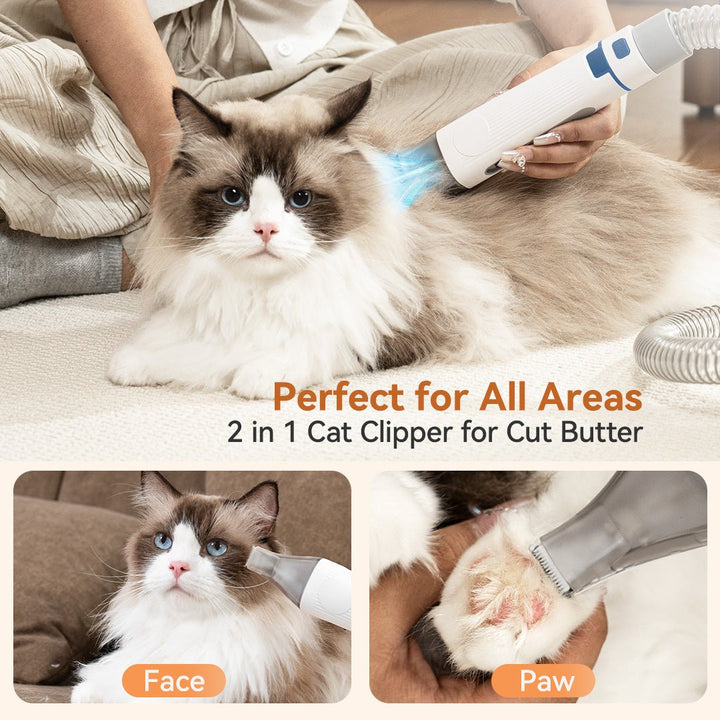 Perfect for All Areas
2 in 1 Cat Clipper for Cut Butter

Face

Paw