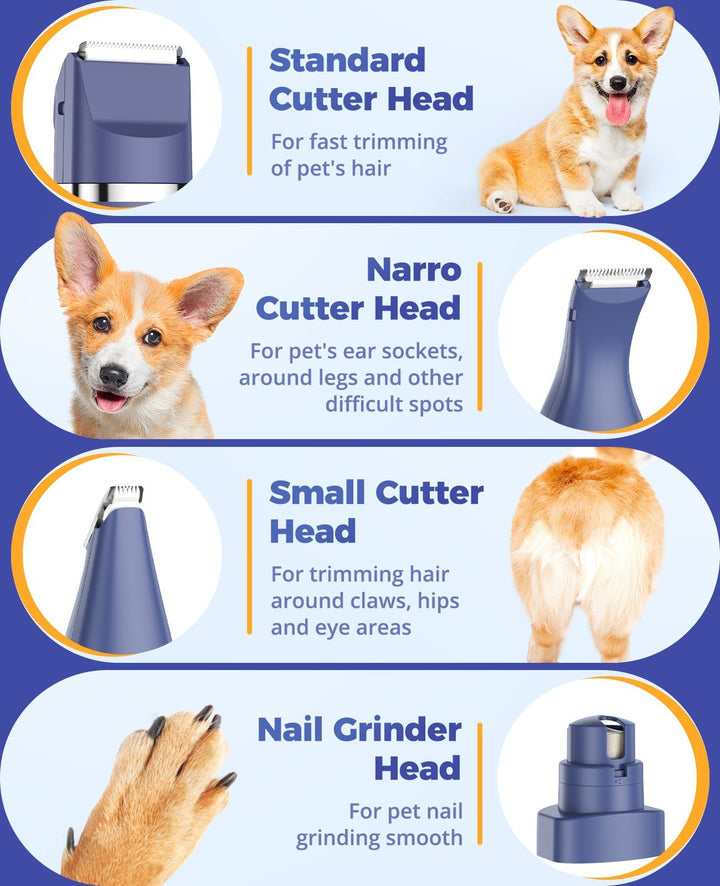 Standard Cutter Head

For fast trimming of pet's hair

Narro Cutter Head

For pet's ear sockets, around legs and other difficult spots

Small Cutter Head

For trimming hair around claws, hips and eye areas

Nail Grinder Head

For pet nail grinding smooth