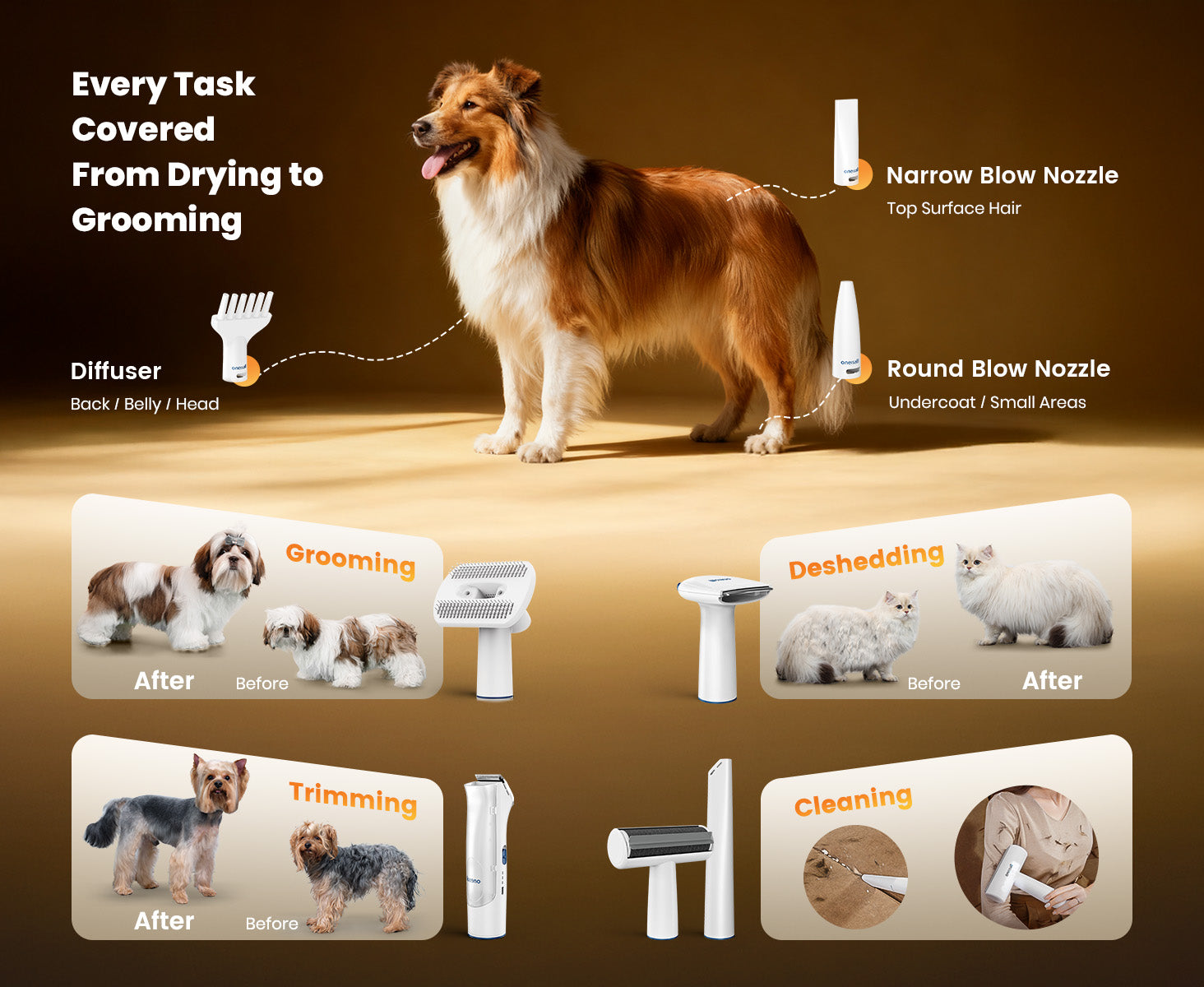 Every Task Covered From Drying to Grooming

Narrow Blow Nozzle
Top Surface Hair

Diffuser
Back / Belly / Head

Round Blow Nozzle
Undercoat / Small Areas

Grooming
After
Before

Deshedding
Before
After

Trimming
After
Before

Cleaning