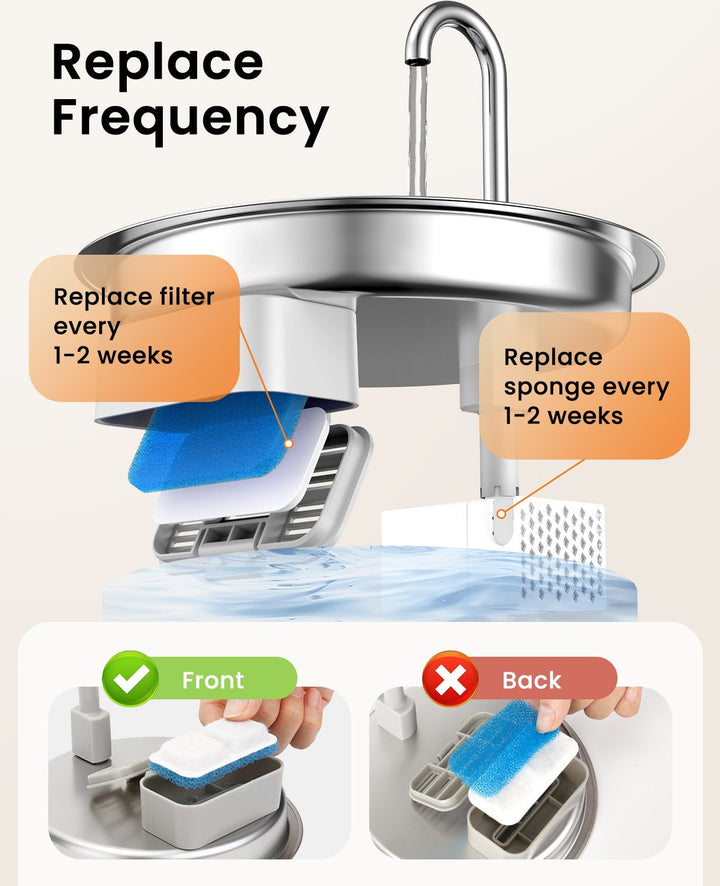 Replace Frequency

Replace filter every 1-2 weeks

Replace sponge every 1-2 weeks

Front

Back