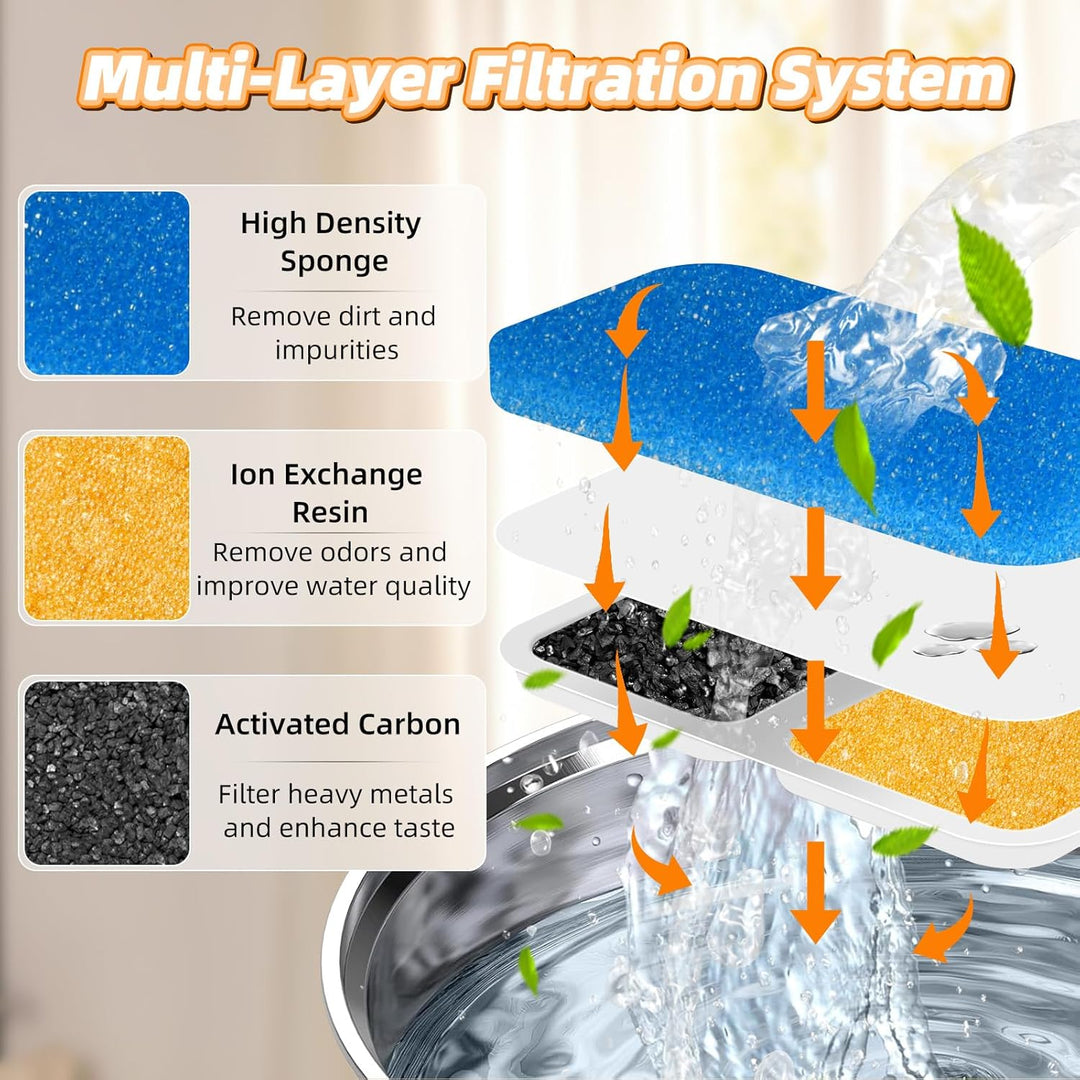 Multi-Layer Filtration System

High Density Sponge

Remove dirt and impurities

Ion Exchange Resin

Remove odors and improve water quality

Activated Carbon

Filter heavy metals and enhance taste