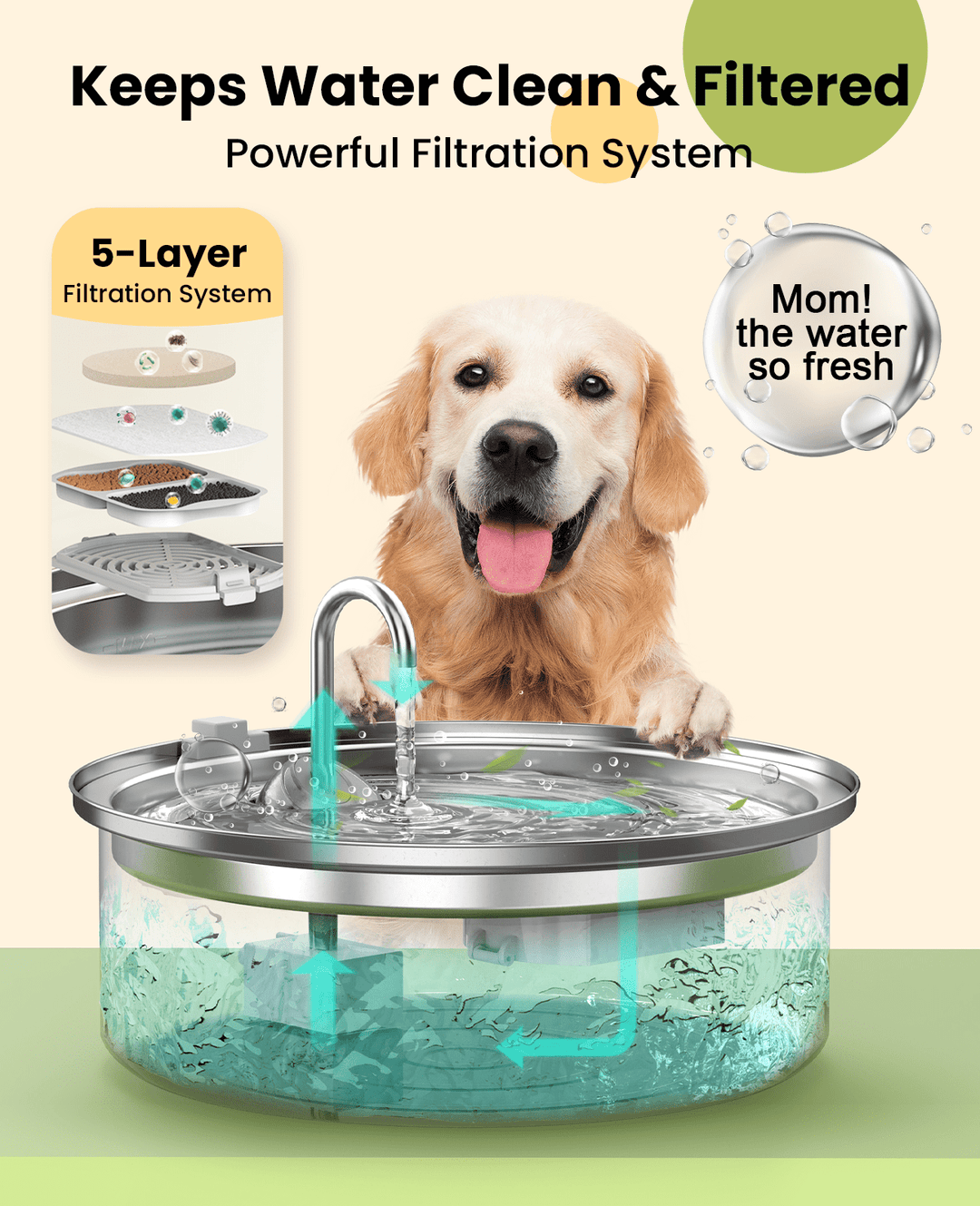 Keeps Water Clean & Filtered

Powerful Filtration System

5-Layer
Filtration System

Mom!
the water
so fresh