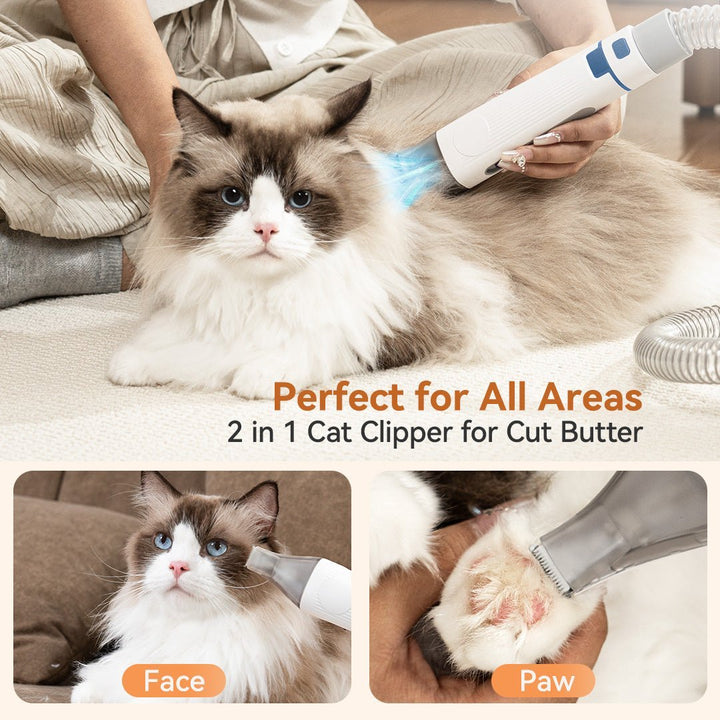 Perfect for All Areas
2 in 1 Cat Clipper for Cut Butter

Face

Paw