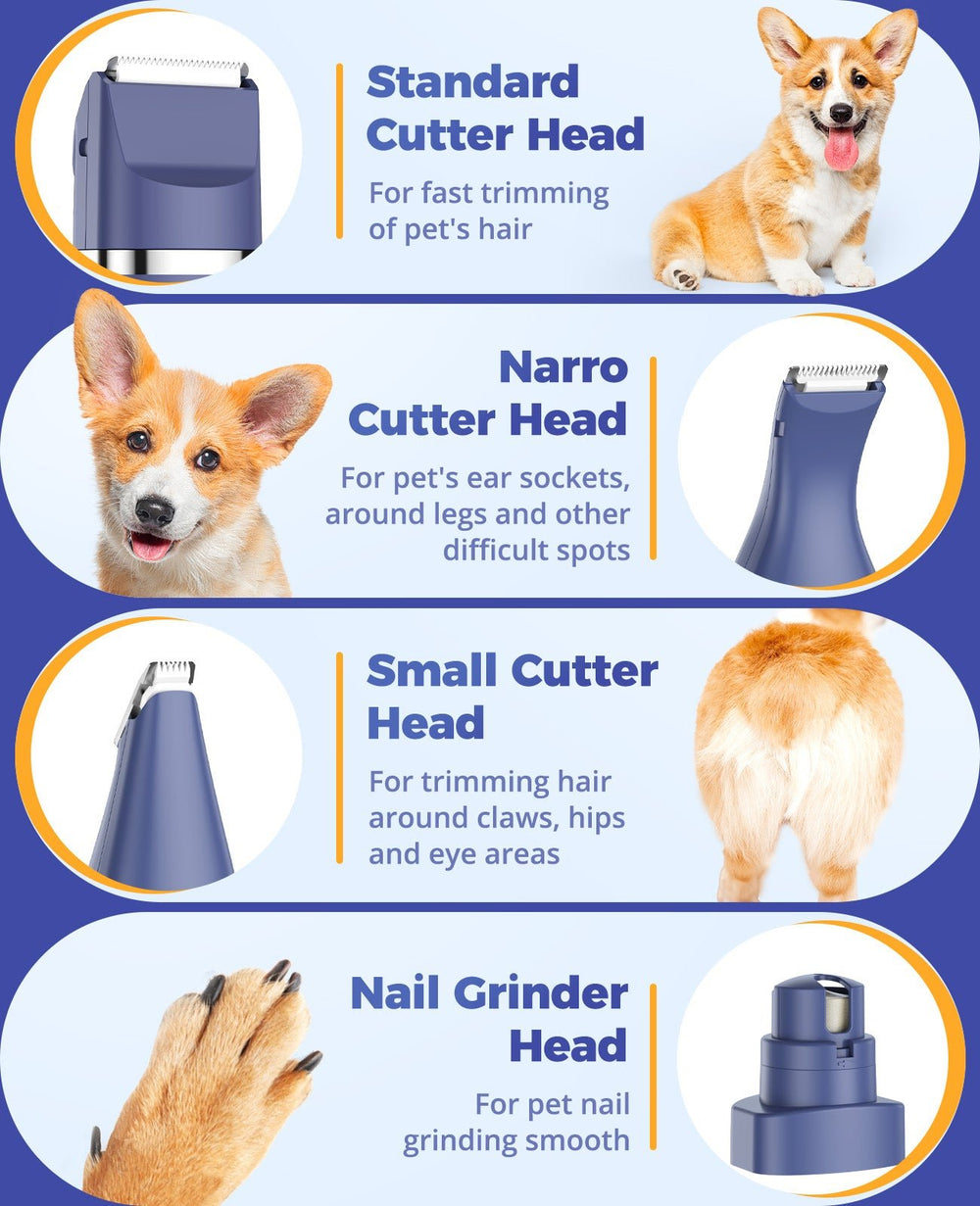 Standard Cutter Head

For fast trimming of pet's hair

Narro Cutter Head

For pet's ear sockets, around legs and other difficult spots

Small Cutter Head

For trimming hair around claws, hips and eye areas

Nail Grinder Head

For pet nail grinding smooth